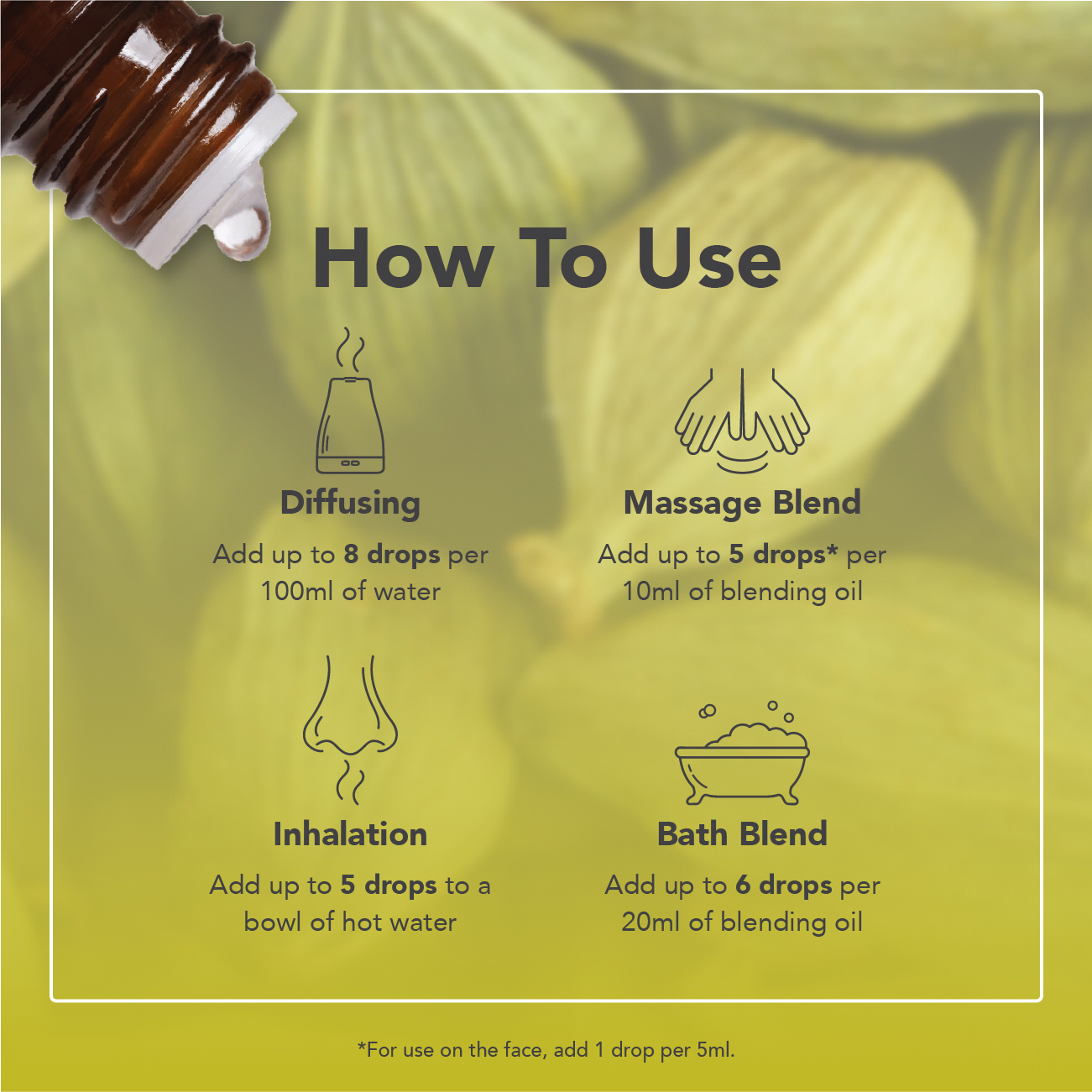 How To Use

Diffusing
Add up to 8 drops per 100ml of water

Massage Blend
Add up to 5 drops* per 10ml of blending oil

Inhalation
Add up to 5 drops to a bowl of hot water

Bath Blend
Add up to 6 drops per 20ml of blending oil

*For use on the face, add 1 drop per 5ml.