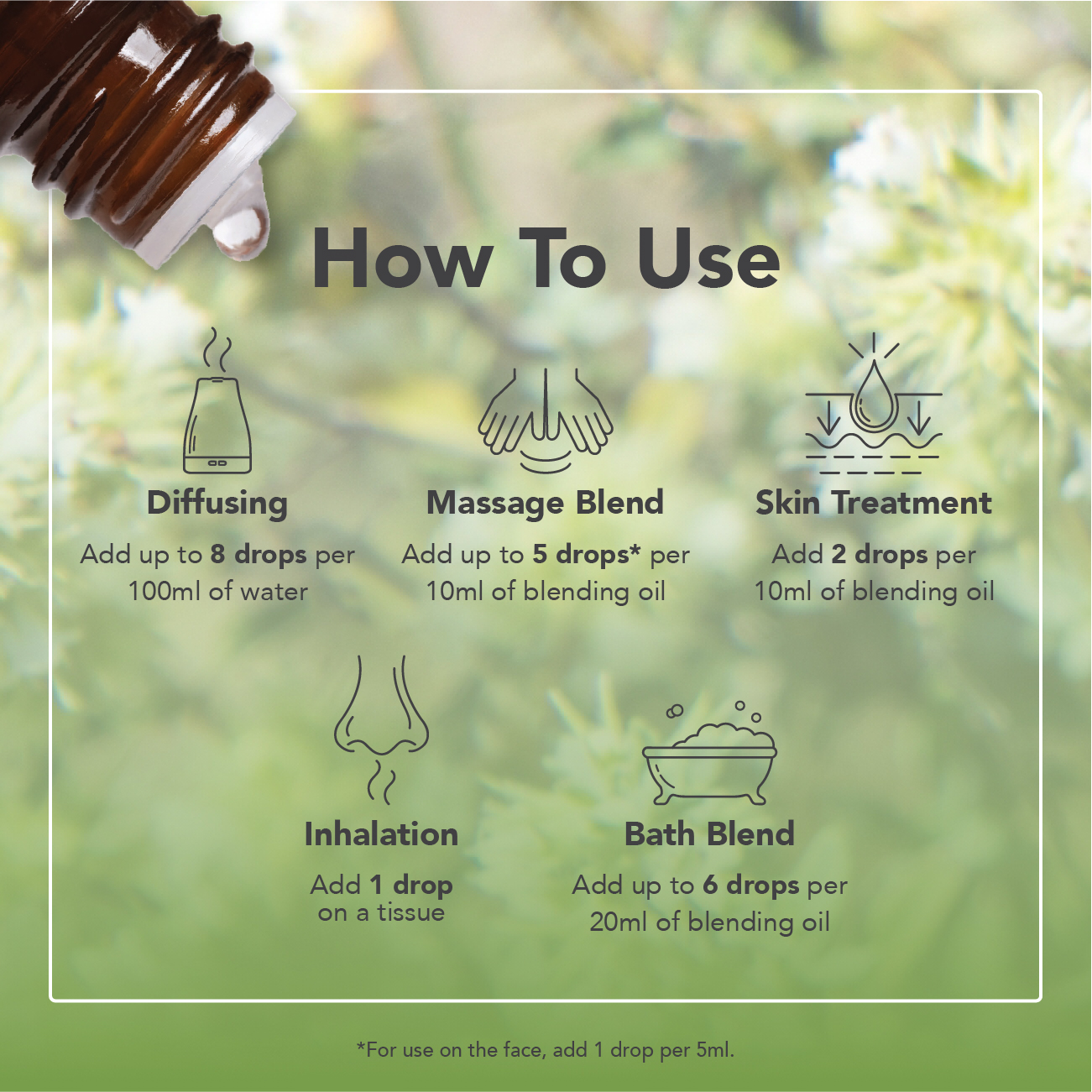 How To Use

Diffusing

Add up to 8 drops per 100ml of water

Massage Blend

Add up to 5 drops* per 10ml of blending oil

Skin Treatment

Add 2 drops per 10ml of blending oil

Inhalation

Add 1 drop on a tissue

Bath Blend

Add up to 6 drops per 20ml of blending oil

*For use on the face, add 1 drop per 5ml.