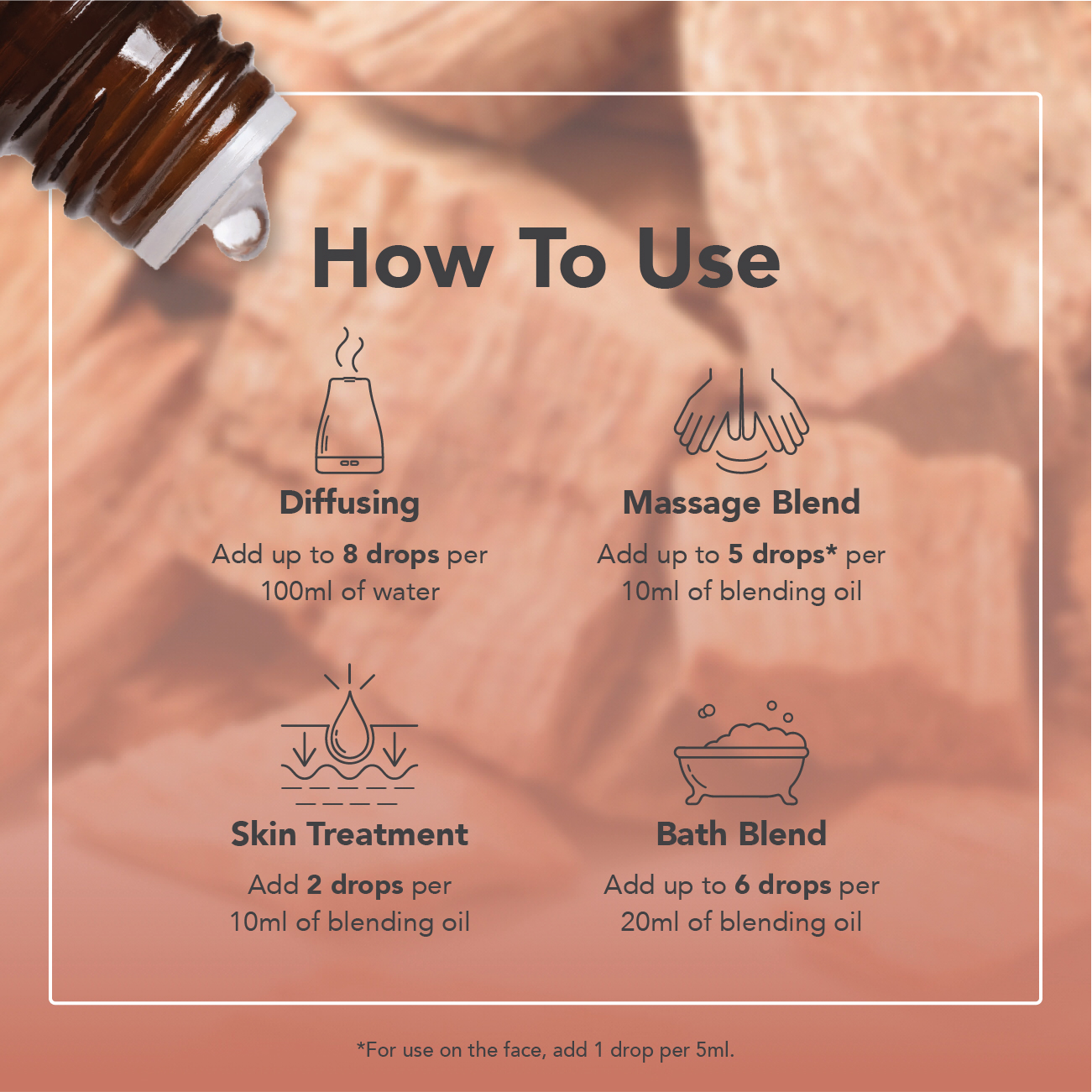 How To Use

Diffusing

Add up to 8 drops per 100ml of water

Massage Blend

Add up to 5 drops* per 10ml of blending oil

Skin Treatment

Add 2 drops per 10ml of blending oil

Bath Blend

Add up to 6 drops per 20ml of blending oil

*For use on the face, add 1 drop per 5ml.