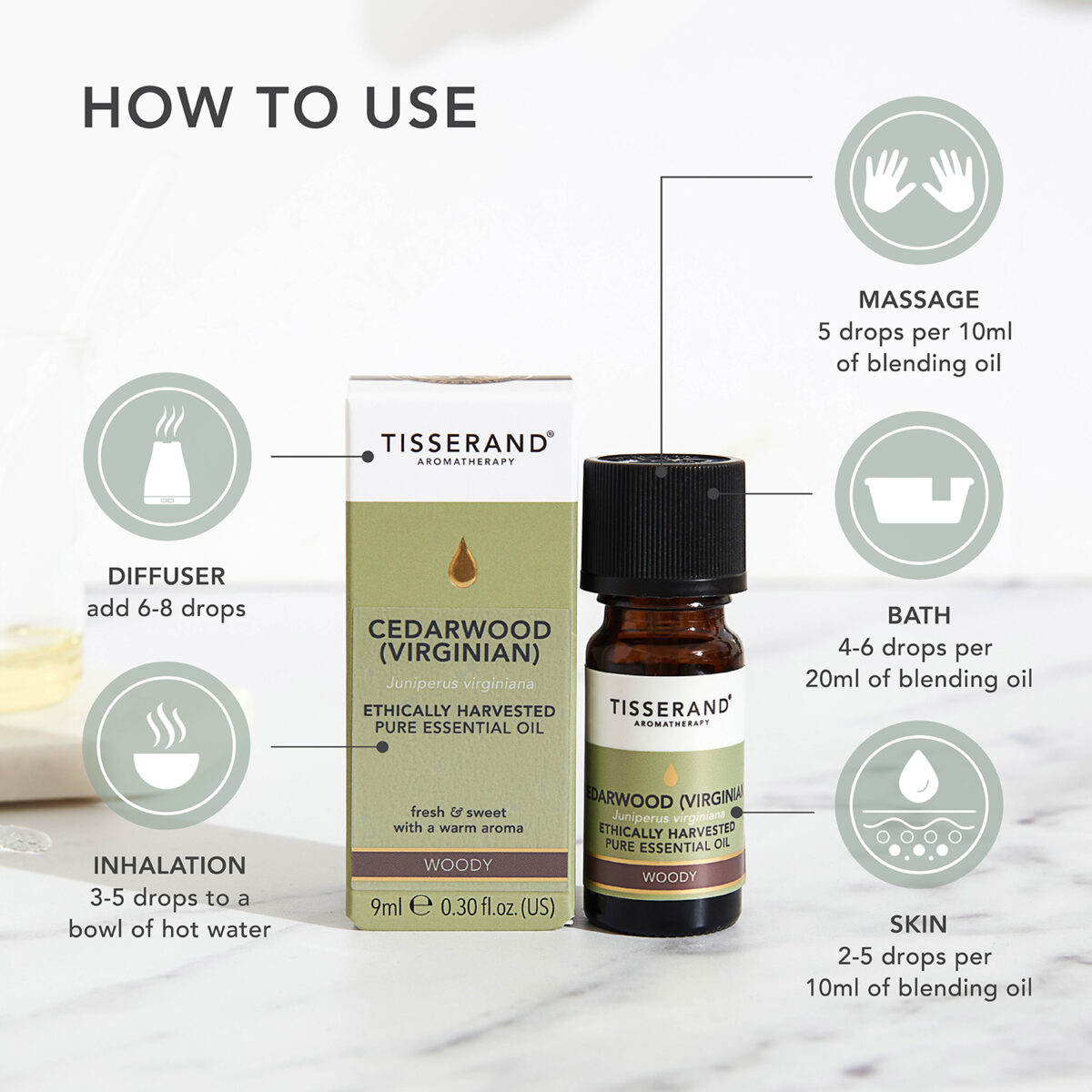 HOW TO USE

DIFFUSER
add 6-8 drops

INHALATION
3-5 drops to a bowl of hot water

TISSERAND®
AROMATHERAPY

CEDARWOOD (VIRGINIAN)
Juniperus virginiana
ETHICALLY HARVESTED
PURE ESSENTIAL OIL

fresh & sweet
with a warm aroma

WOODY

9ml ℮ 0.30 fl.oz. (US)

TISSERAND®
AROMATHERAPY

EDARWOOD (VIRGINIAN
Juniperus virginiana
ETHICALLY HARVESTED
PURE ESSENTIAL OIL

WOODY

MASSAGE
5 drops per 10ml of blending oil

BATH
4-6 drops per 20ml of blending oil

SKIN
2-5 drops per 10ml of blending oil