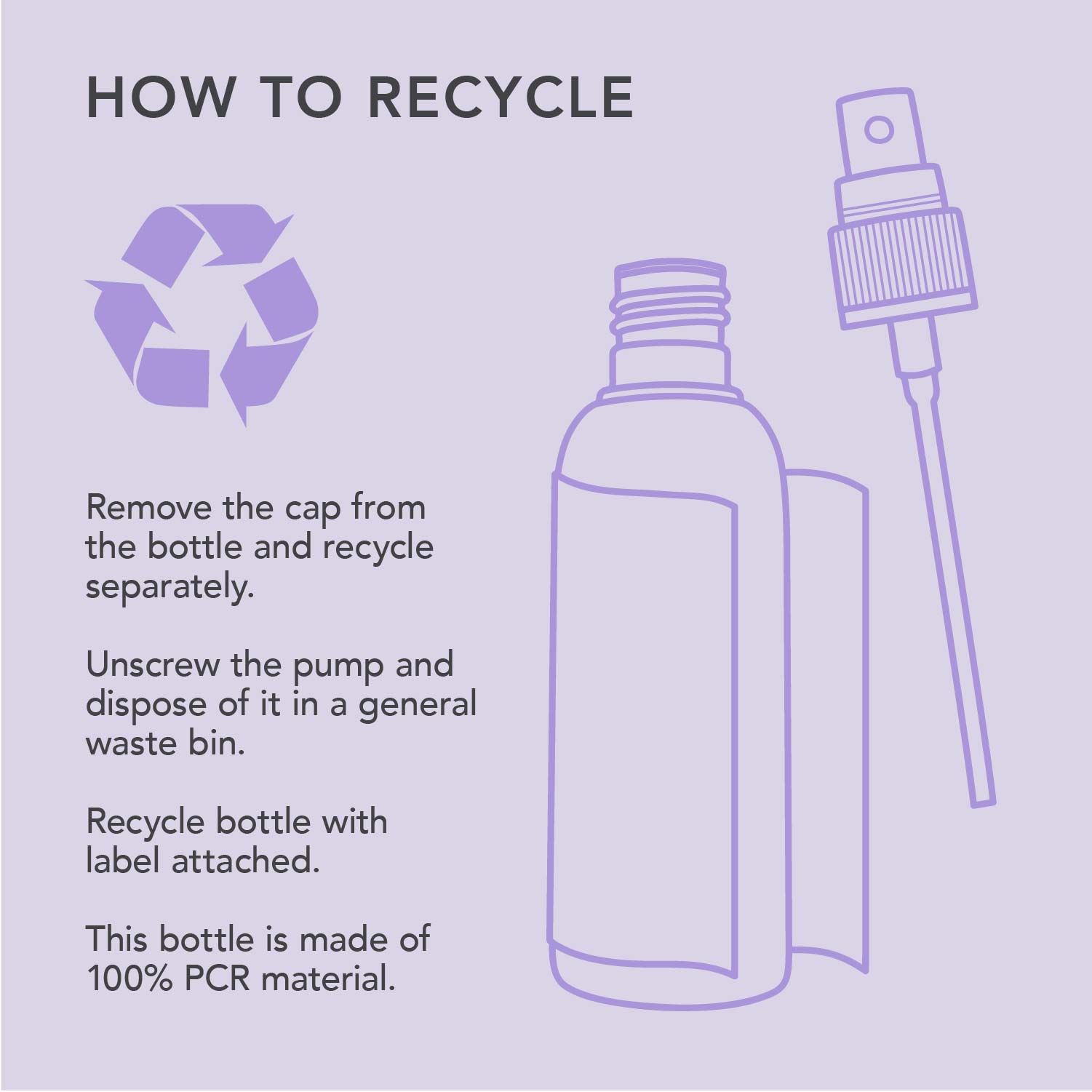 HOW TO RECYCLE

Remove the cap from the bottle and recycle separately.

Unscrew the pump and dispose of it in a general waste bin.

Recycle bottle with label attached.

This bottle is made of 100% PCR material.