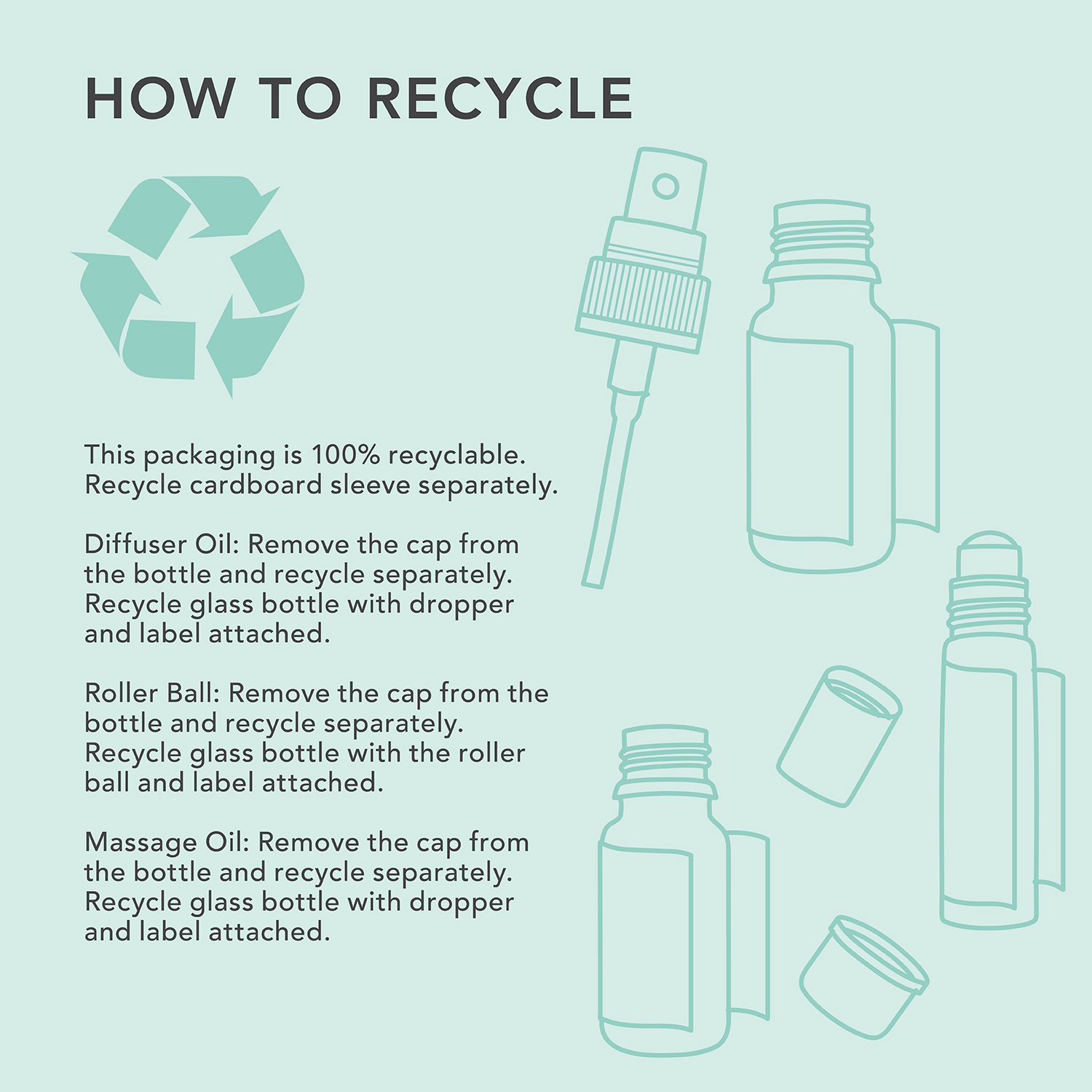 HOW TO RECYCLE

This packaging is 100% recyclable. Recycle cardboard sleeve separately.

Diffuser Oil: Remove the cap from the bottle and recycle separately. Recycle glass bottle with dropper and label attached.

Roller Ball: Remove the cap from the bottle and recycle separately. Recycle glass bottle with the roller ball and label attached.

Massage Oil: Remove the cap from the bottle and recycle separately. Recycle glass bottle with dropper and label attached.